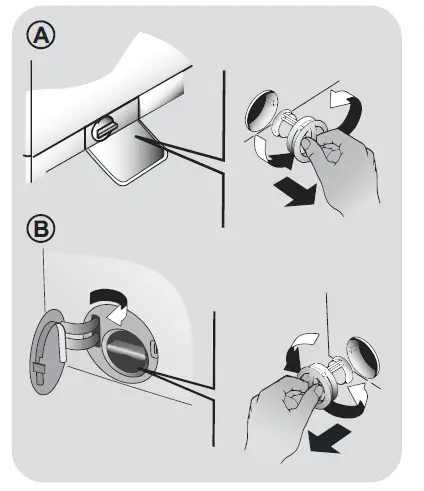 A

B