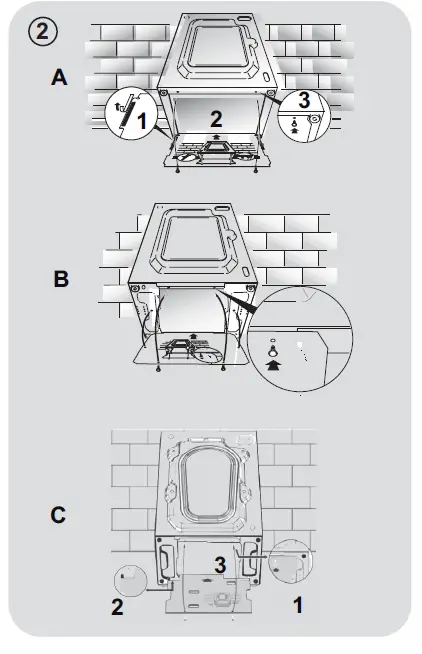 ②

A

1

2

3

B

C

3

2

1