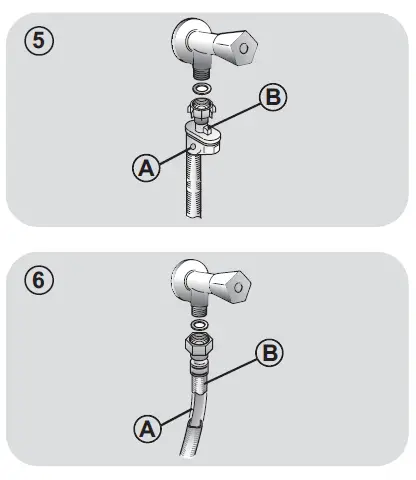 5
B
A

6
B
A