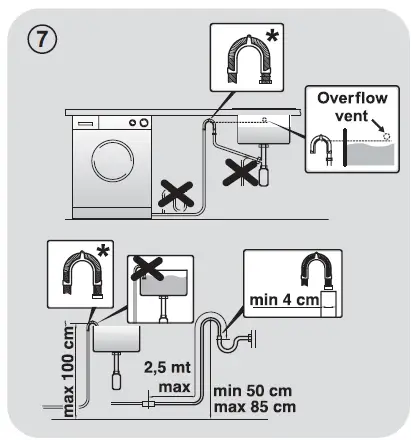 7

*

Overflow vent

*

min 4 cm

max 100 cm

2,5 mt max

min 50 cm
max 85 cm