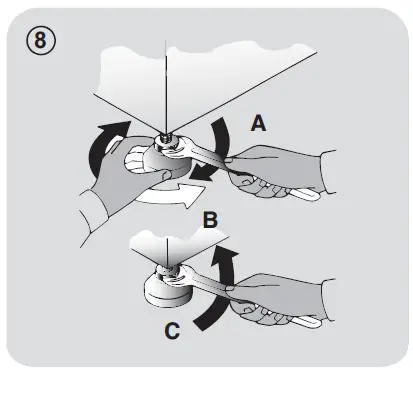 8

A

B

C