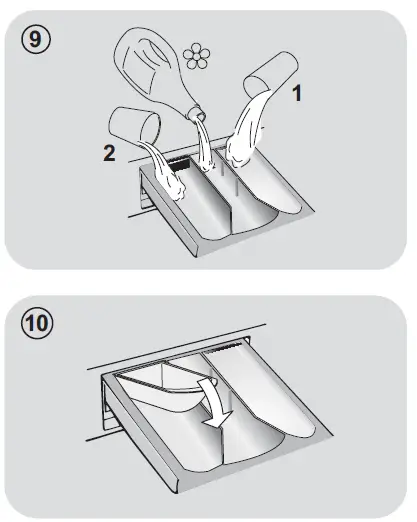 9

1

2

10