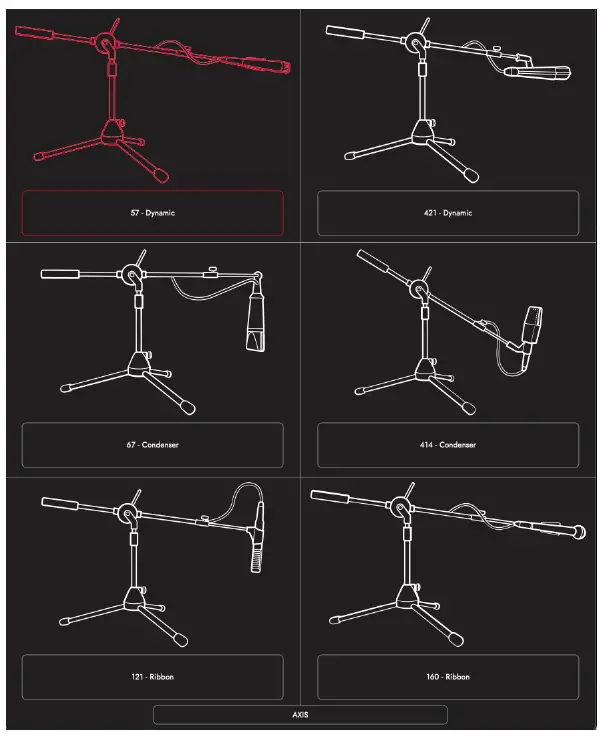 57 - Dynamic

421 - Dynamic

67 - Condenser

414 - Condenser

121 - Ribbon

160 - Ribbon

AXIS