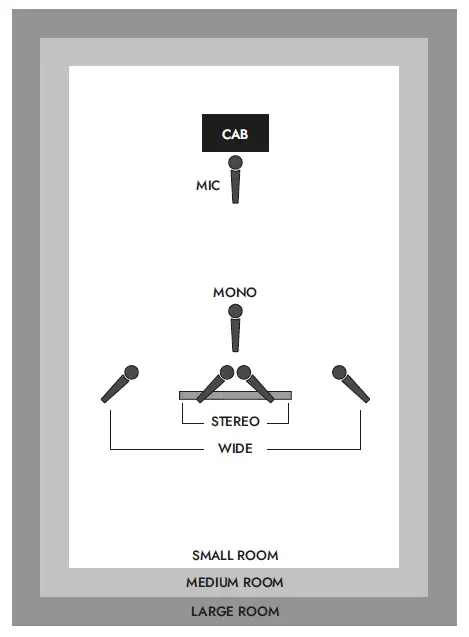 CAB

MIC

MONO

STEREO

WIDE

SMALL ROOM

MEDIUM ROOM

LARGE ROOM