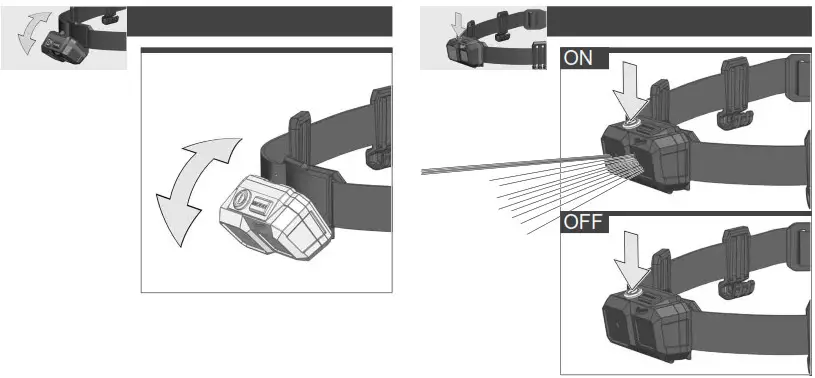 ON

OFF