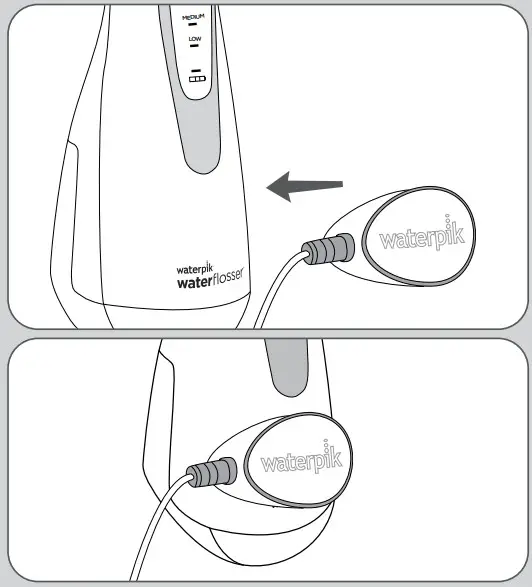 MEDIUM
LOW

waterpik
waterflosser

waterpik

waterpik