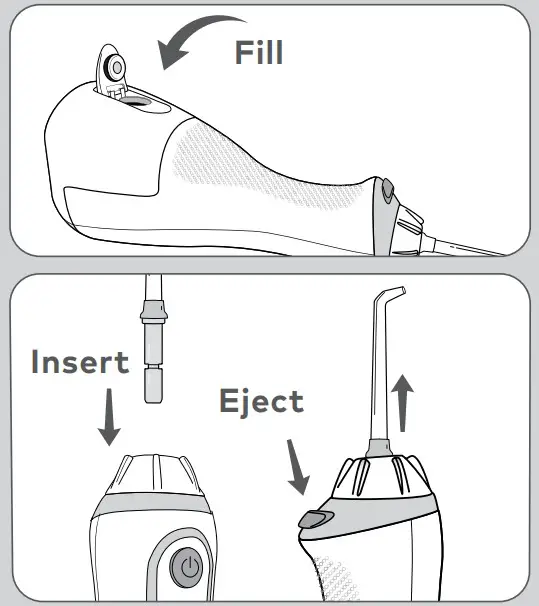 Fill

Insert

Eject