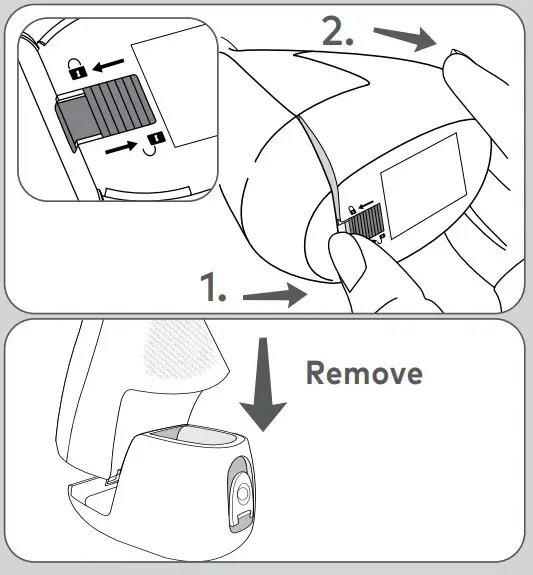 2.

1.

Remove