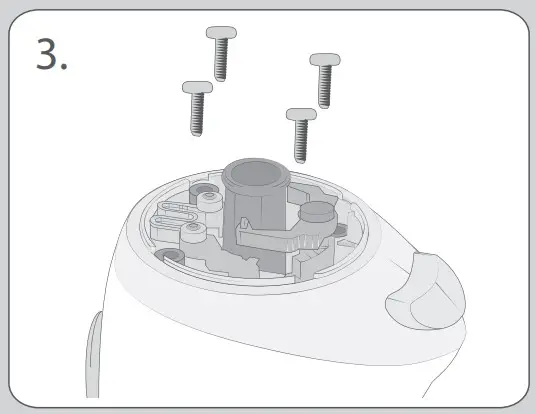 3.