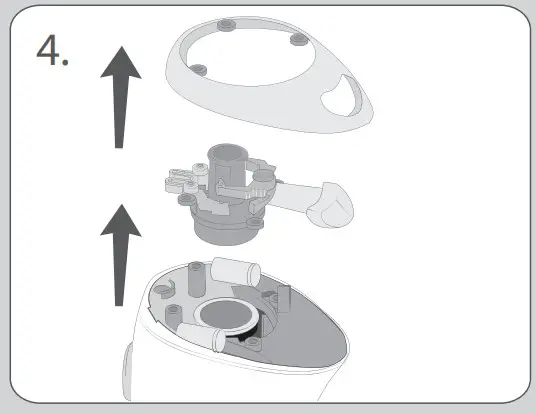 4.