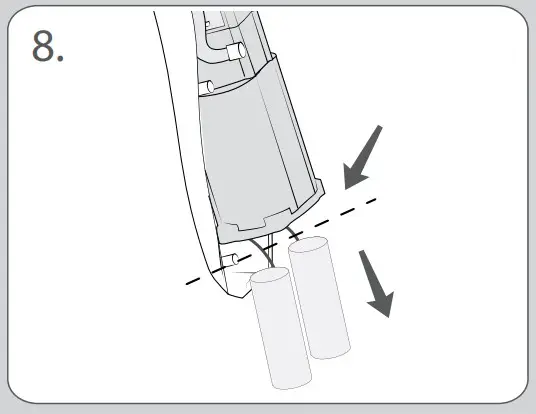 8.