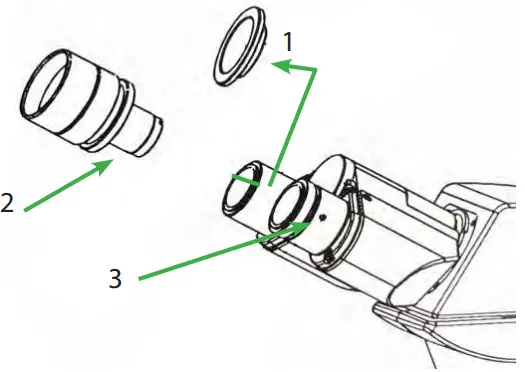 1

2

3