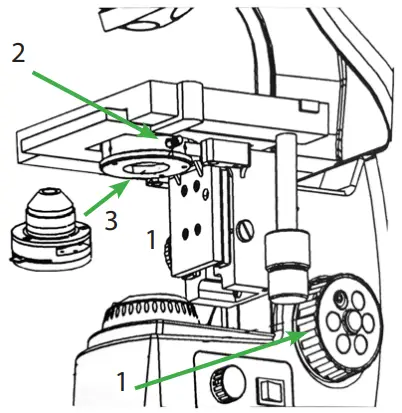 2

3

1

1