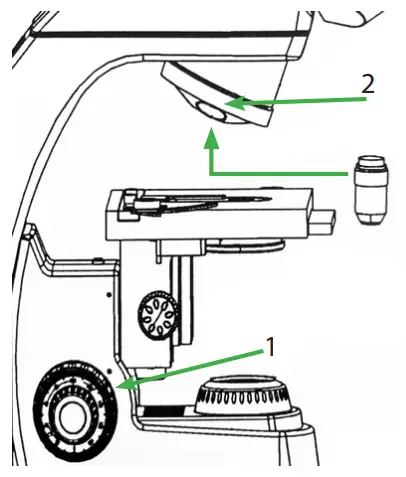 2

1