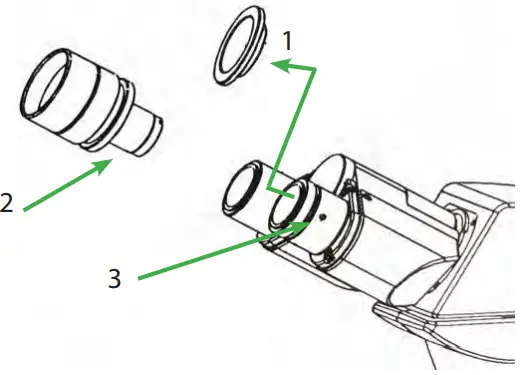 1
2
3