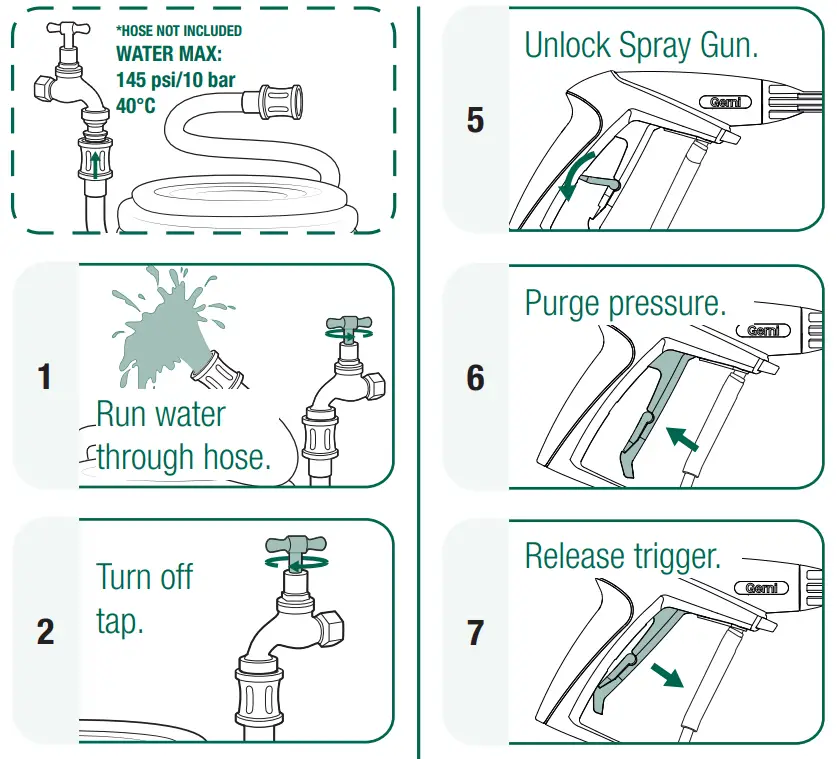 *HOSE NOT INCLUDED
WATER MAX:
145 psi/10 bar
40°C

1
Run water through hose.

2
Turn off tap.

5
Unlock Spray Gun.
Gerni

6
Purge pressure.
Gerni

7
Release trigger.
Gerni