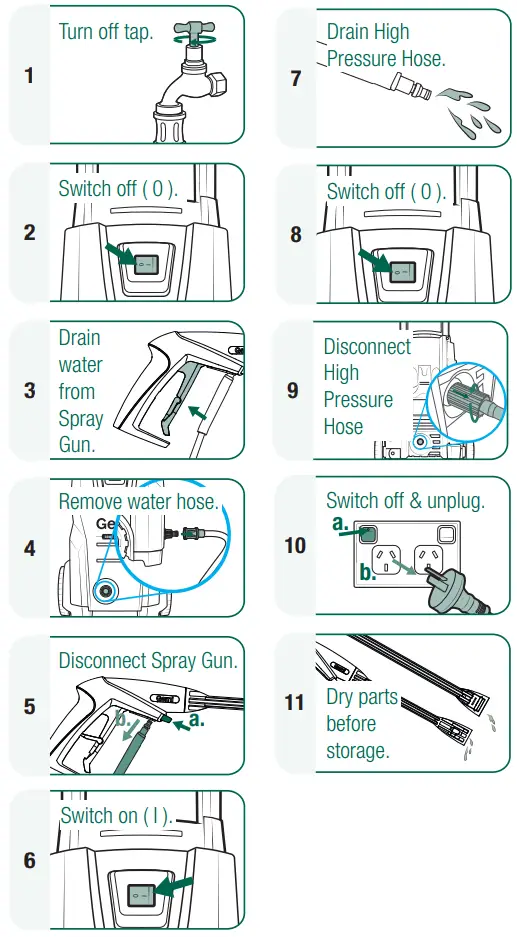 1
Turn off tap.

2
Switch off ( 0 ).

3
Drain water from Spray Gun.

4
Remove water hose.
Ge

5
Disconnect Spray Gun.
b.
a.

6
Switch on ( I ).

7
Drain High Pressure Hose.

8
Switch off ( 0 ).

9
Disconnect High Pressure Hose

10
Switch off & unplug.
a.
b.

11
Dry parts before storage.