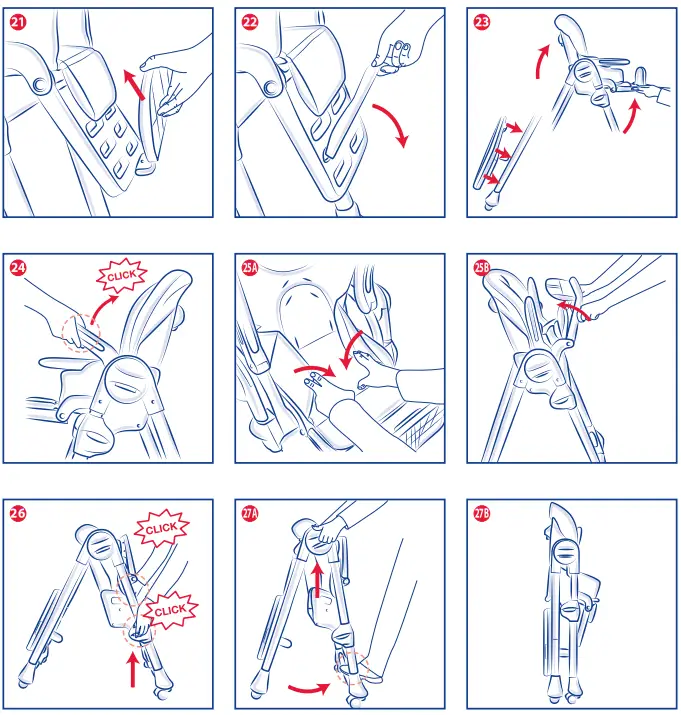 21

22

23

24

CLICK

25A

25B

26

CLICK

CLICK

27A

27B