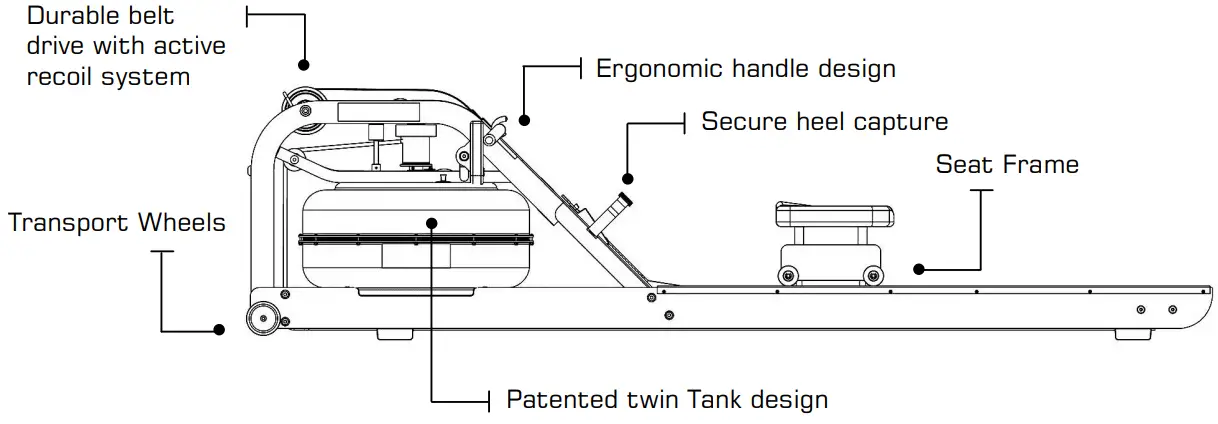 Durable belt drive with active recoil system

Ergonomic handle design

Secure heel capture

Seat Frame

Transport Wheels

Patented twin Tank design