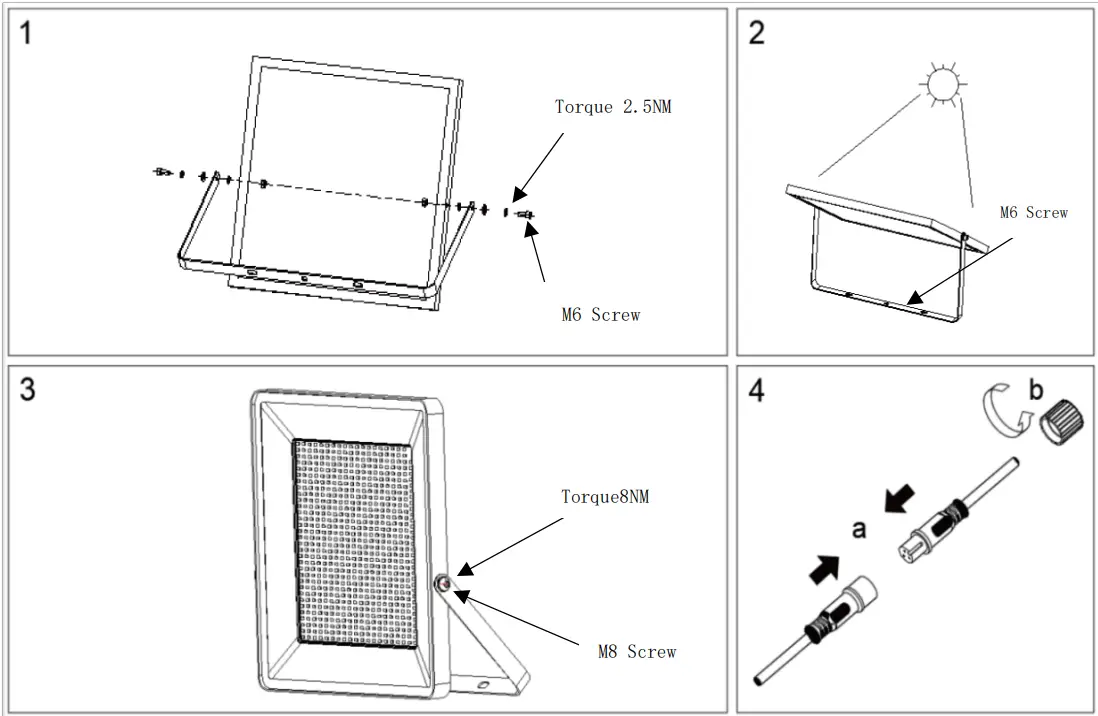 1

Torque 2.5NM

M6 Screw

2

M6 Screw

3

Torque8NM

M8 Screw

4

b

a