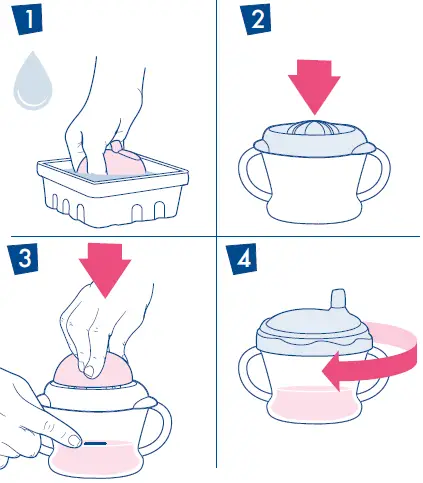 1

2

3

4