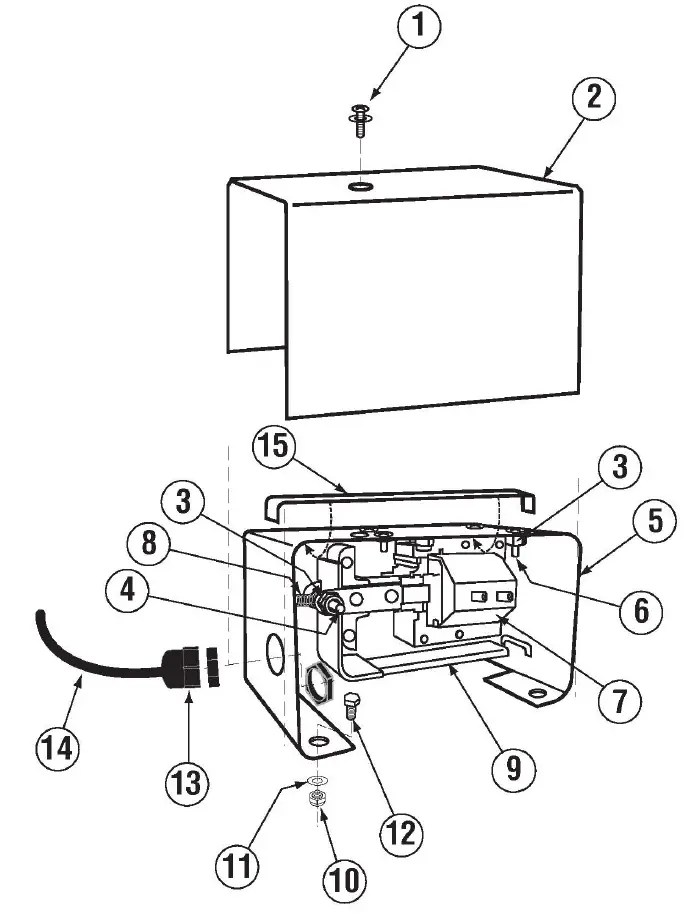 1
2
15
3
3
5
8
4
6
7
14
13
9
12
11
10