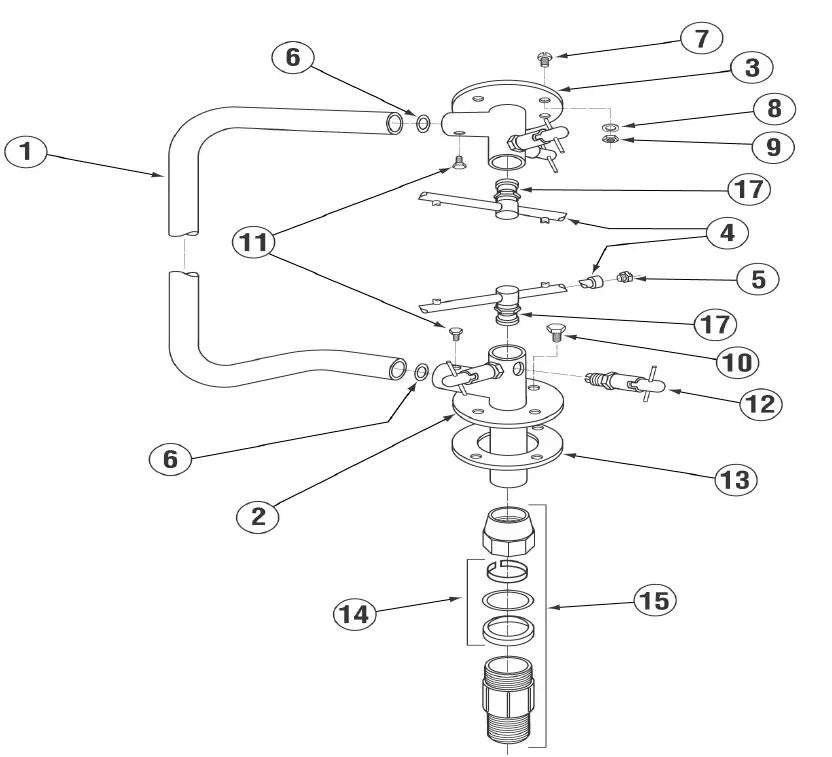 7
6
3
8
1
9
17
11
4
5
17
10
12
6
13
2
14
15