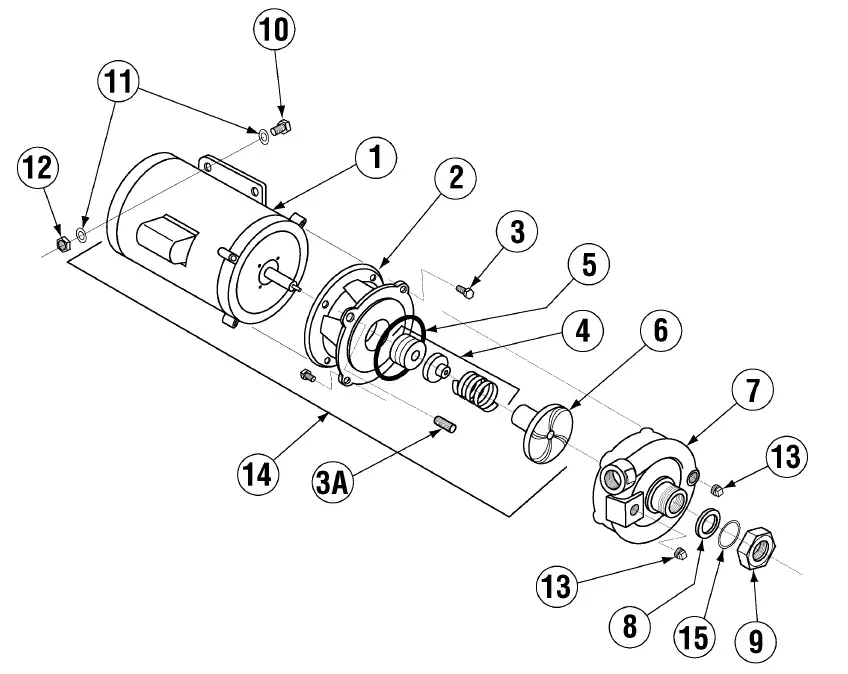 10
11
12
1
2
3
5
4
6
7
13
14
3A
13
8
15
9