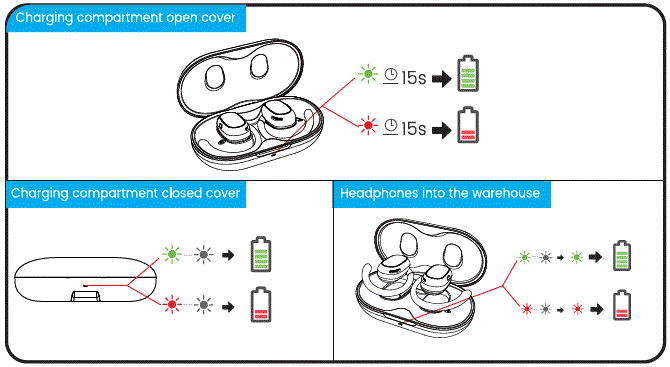 Charging compartment open cover

15s

15s

Charging compartment closed cover

Headphones into the warehouse