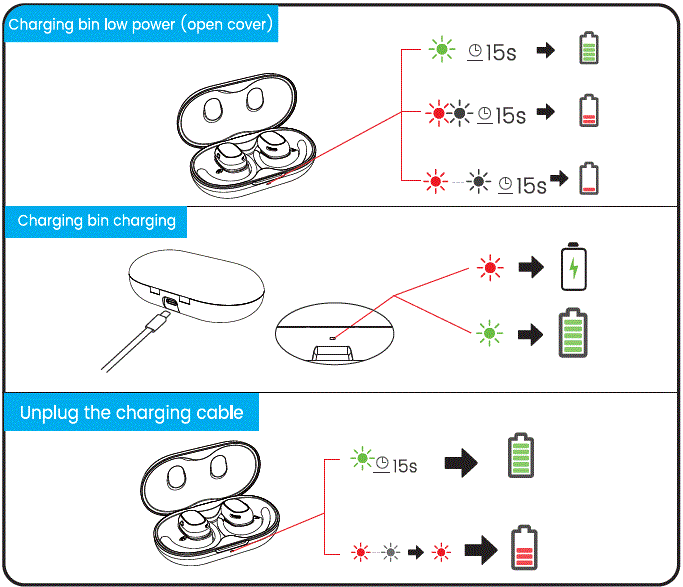 Charging bin low power (open cover)

15s

15s

15s

Charging bin charging

Unplug the charging cable

15s