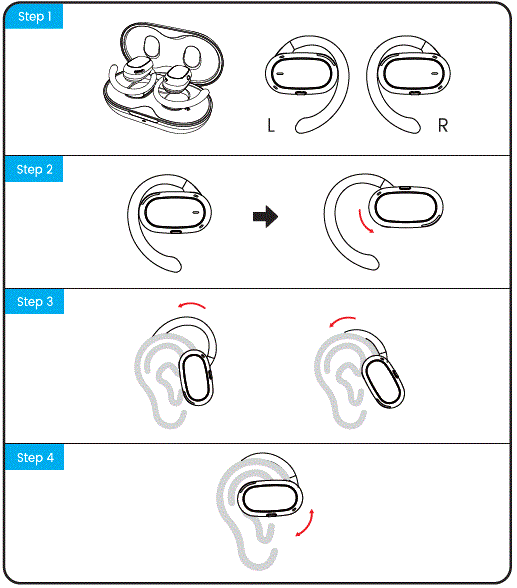 Step 1

L

R

Step 2

Step 3

Step 4