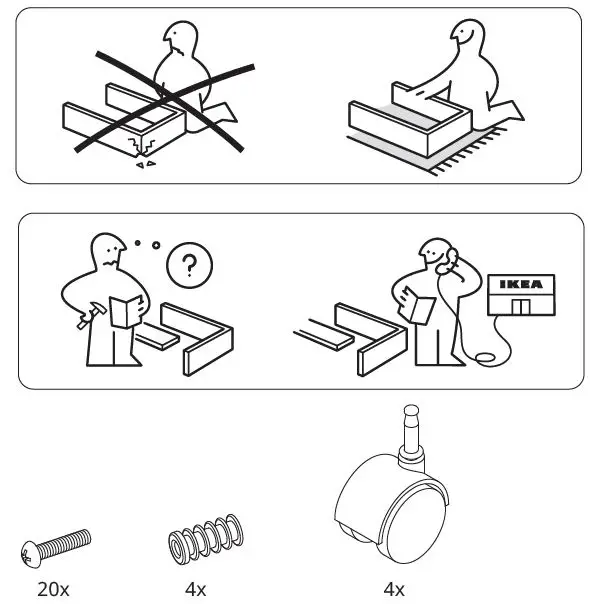 ?

IKEA

20x

4x

4x