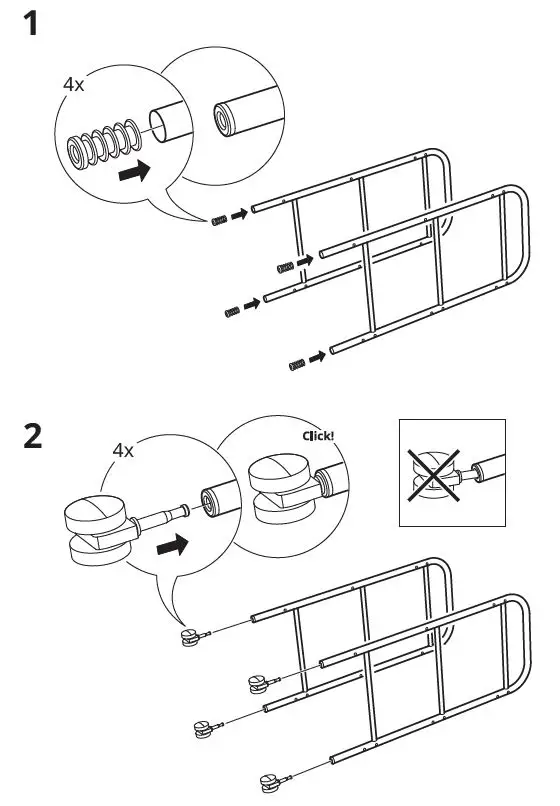 1

4x

2

4x

Click!