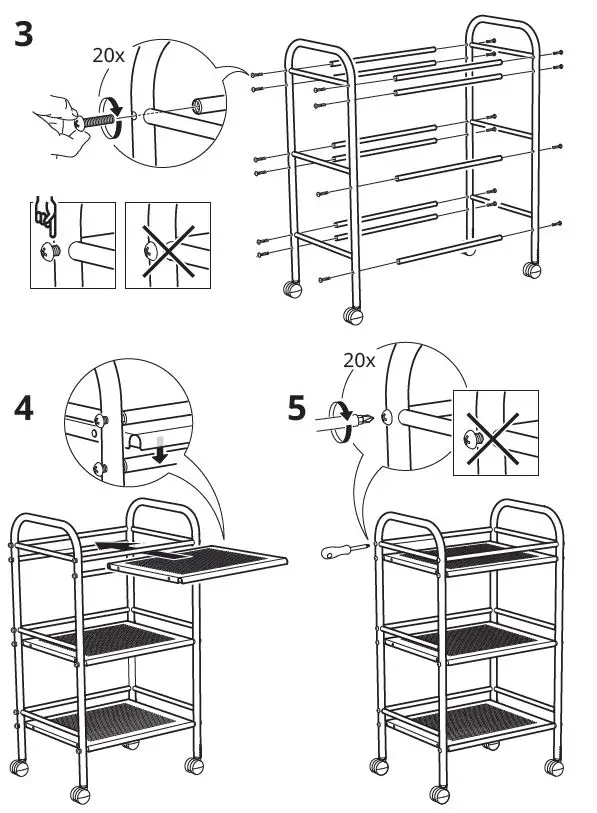 3

20x

4

5

20x