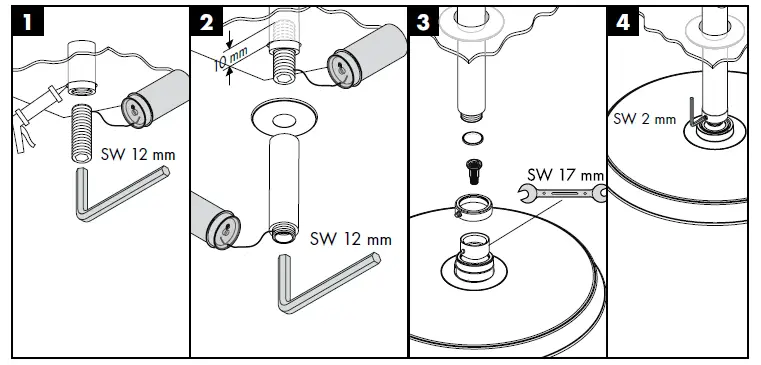 1

SW 12 mm

2

10 mm

SW 12 mm

3

SW 17 mm

4

SW 2 mm