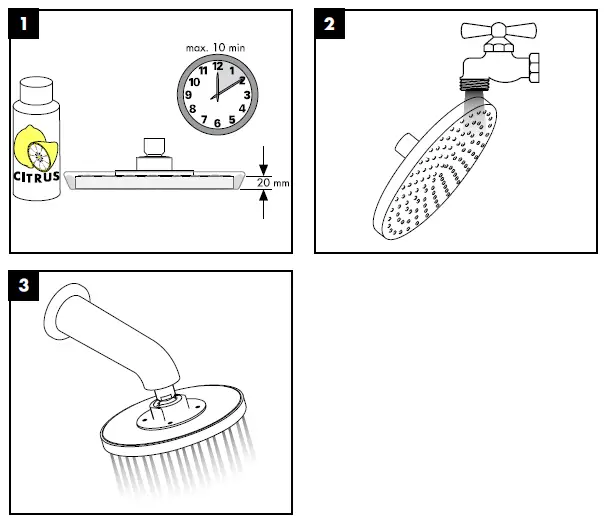 1

max. 10 min

12
1
2
3
4
5
6
7
8
9
10
11

CITRUS

20 mm

2

3