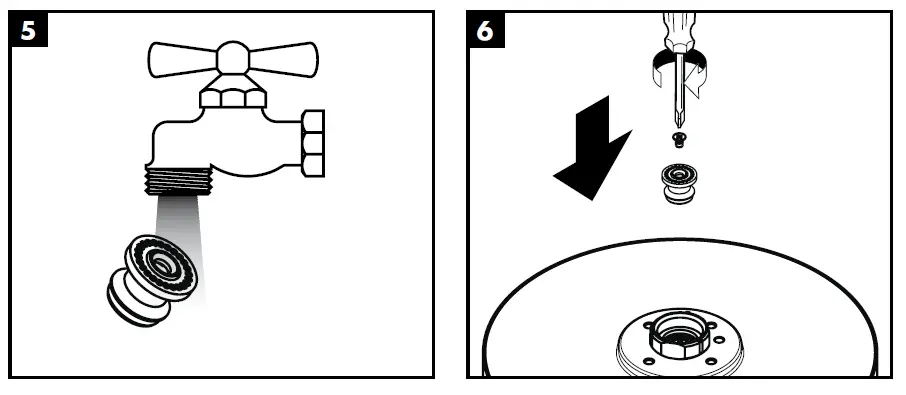 5

6