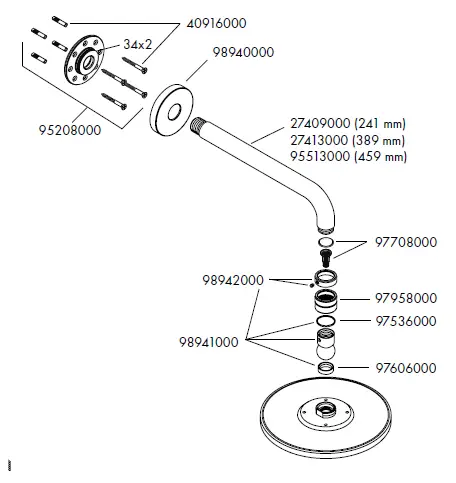 40916000
34x2
98940000
95208000
27409000 (241 mm)
27413000 (389 mm)
95513000 (459 mm)
97708000
98942000
97958000
97536000
98941000
97606000