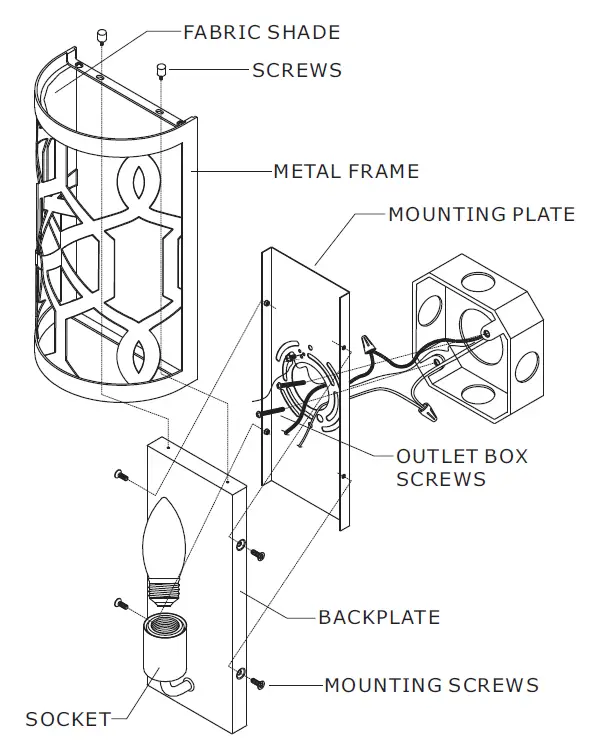 FABRIC SHADE
SCREWS
METAL FRAME
MOUNTING PLATE
OUTLET BOX SCREWS
BACKPLATE
MOUNTING SCREWS
SOCKET