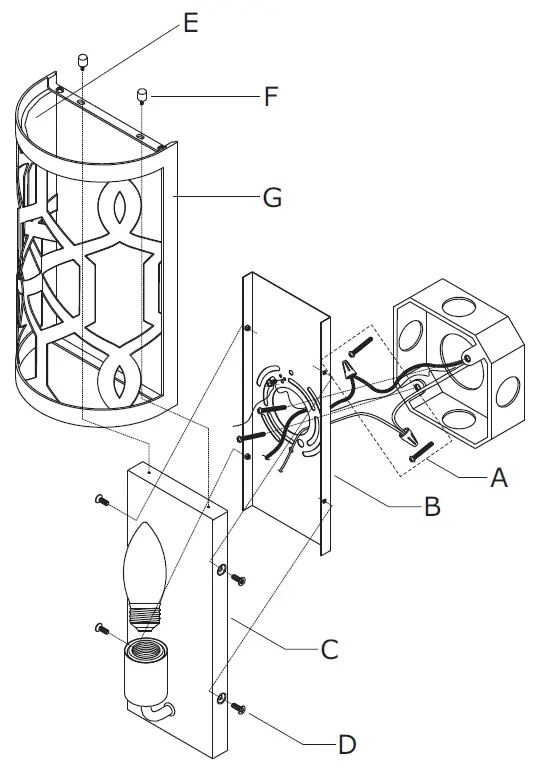 E
F
G
A
B
C
D