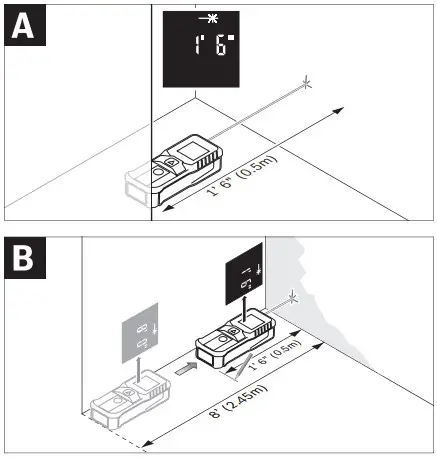 A

1' 6"

1' 6" (0.5m)

B

1' 6"

8' 0"

1' 6" (0.5m)

8' (2.45m)