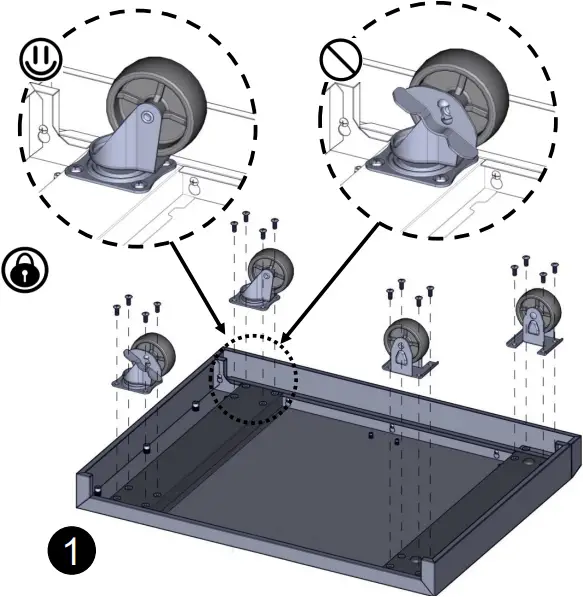 1