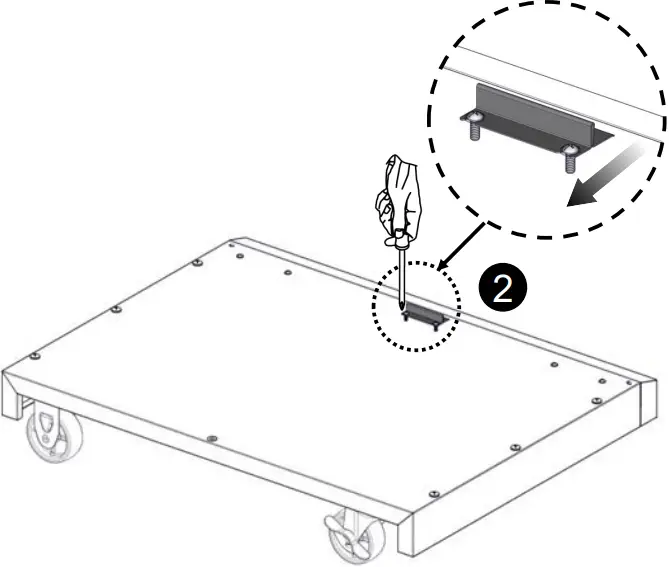 2