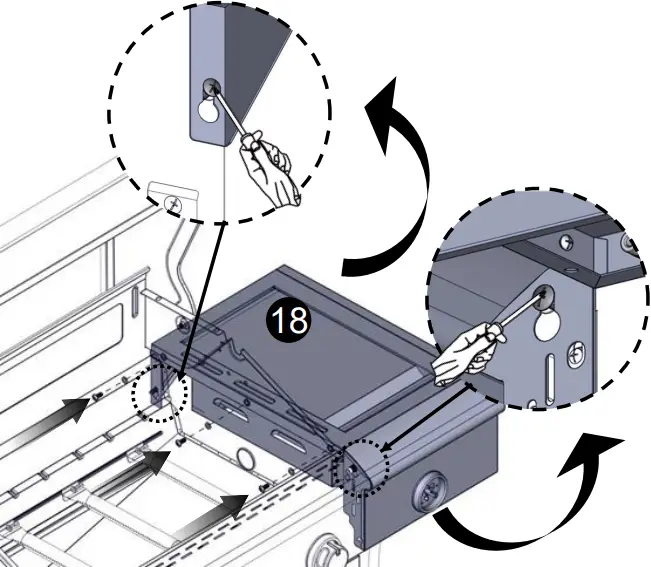 18