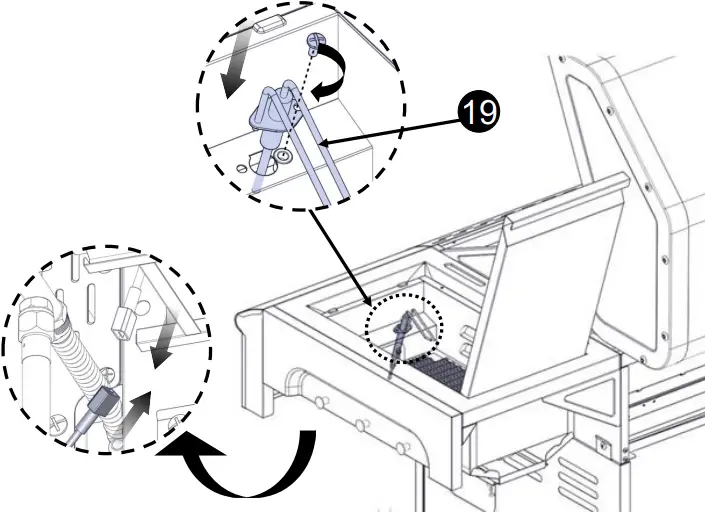 19