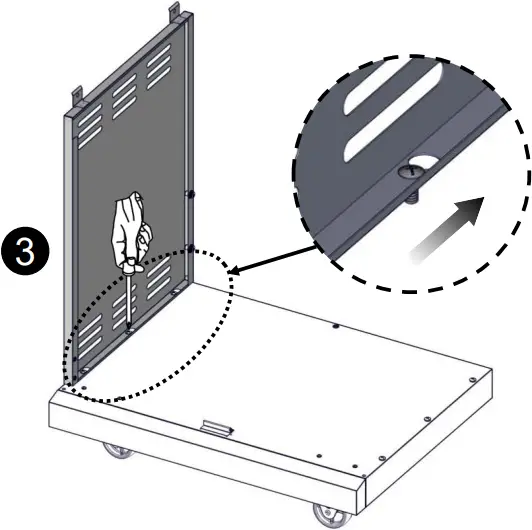 3