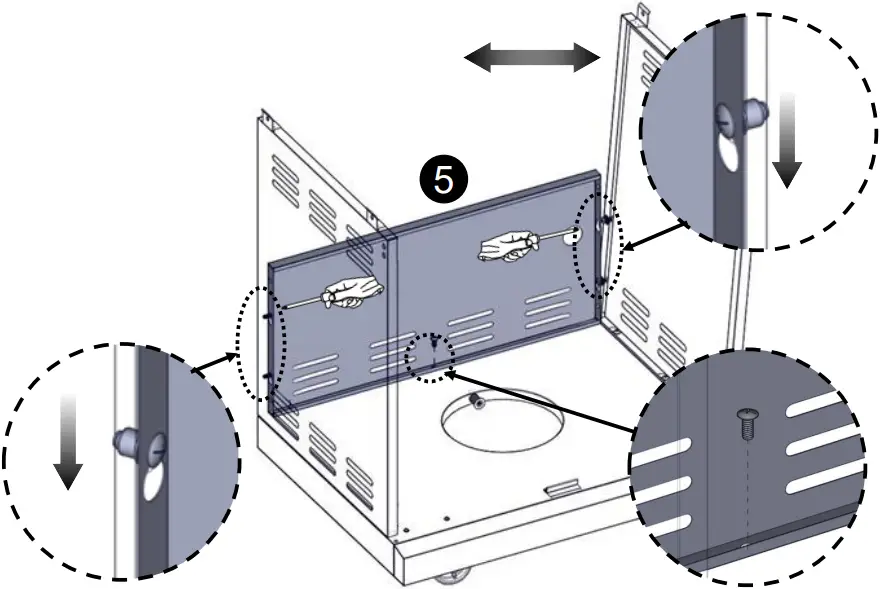 5