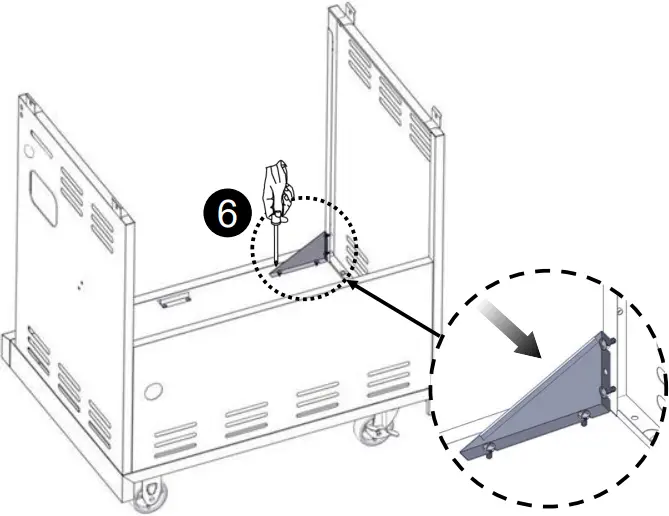 6