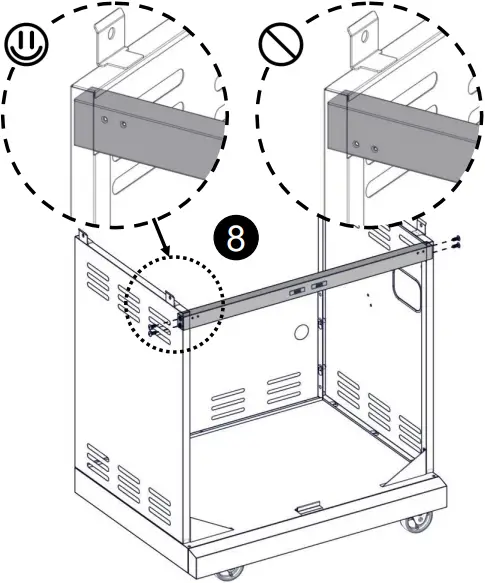 8