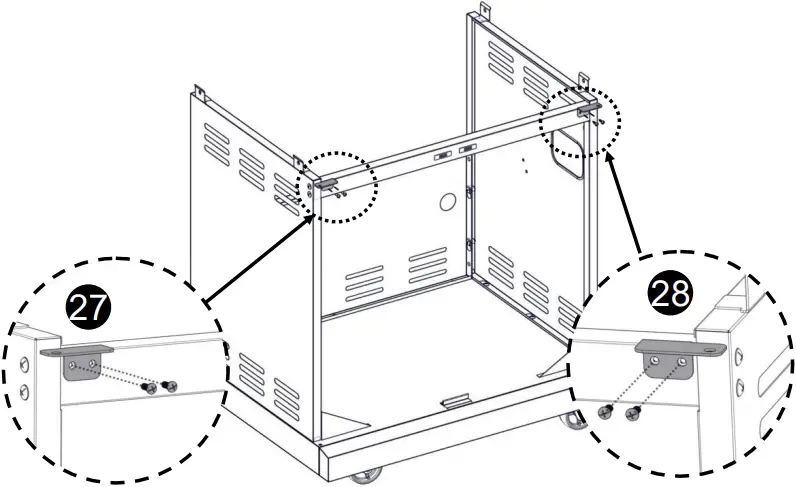 27

28